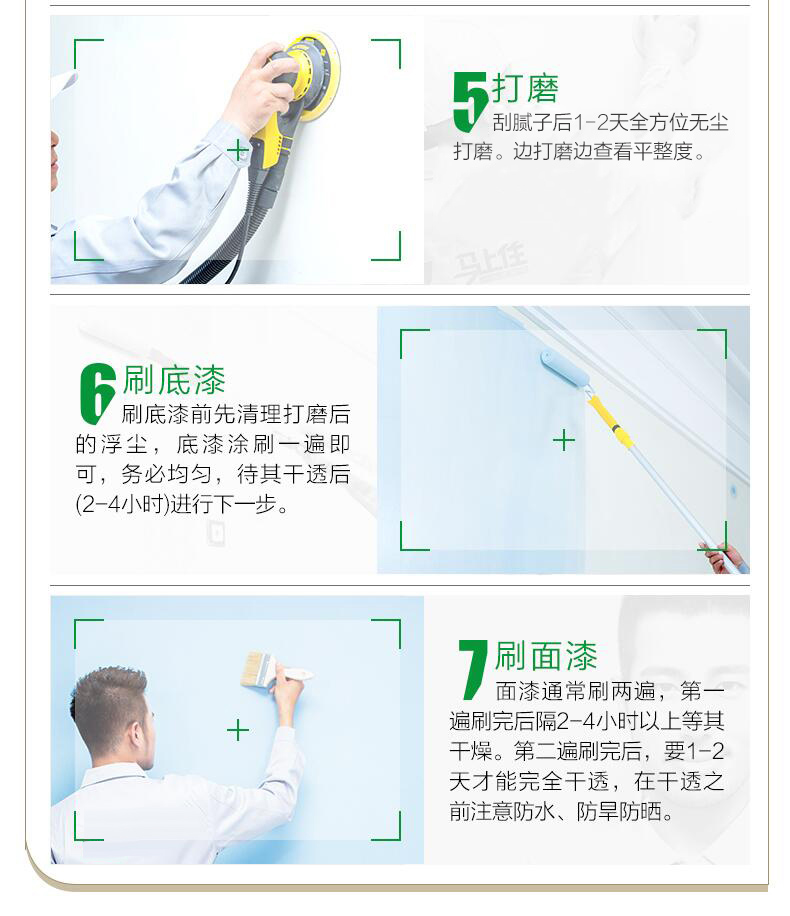 5 打磨
刮腻子后1-2天全方位无尘打磨。边打磨边查看平整度。

马上住

6 刷底漆
刷底漆前先清理打磨后的浮尘，底漆涂刷一遍即可，务必均匀，待其干透后(2-4小时)进行下一步。

7 刷面漆
面漆通常刷两遍，第一遍刷完后隔2-4小时以上等其干燥。第二遍刷完后，要1-2天才能完全干透，在干透之前注意防水、防旱防晒。