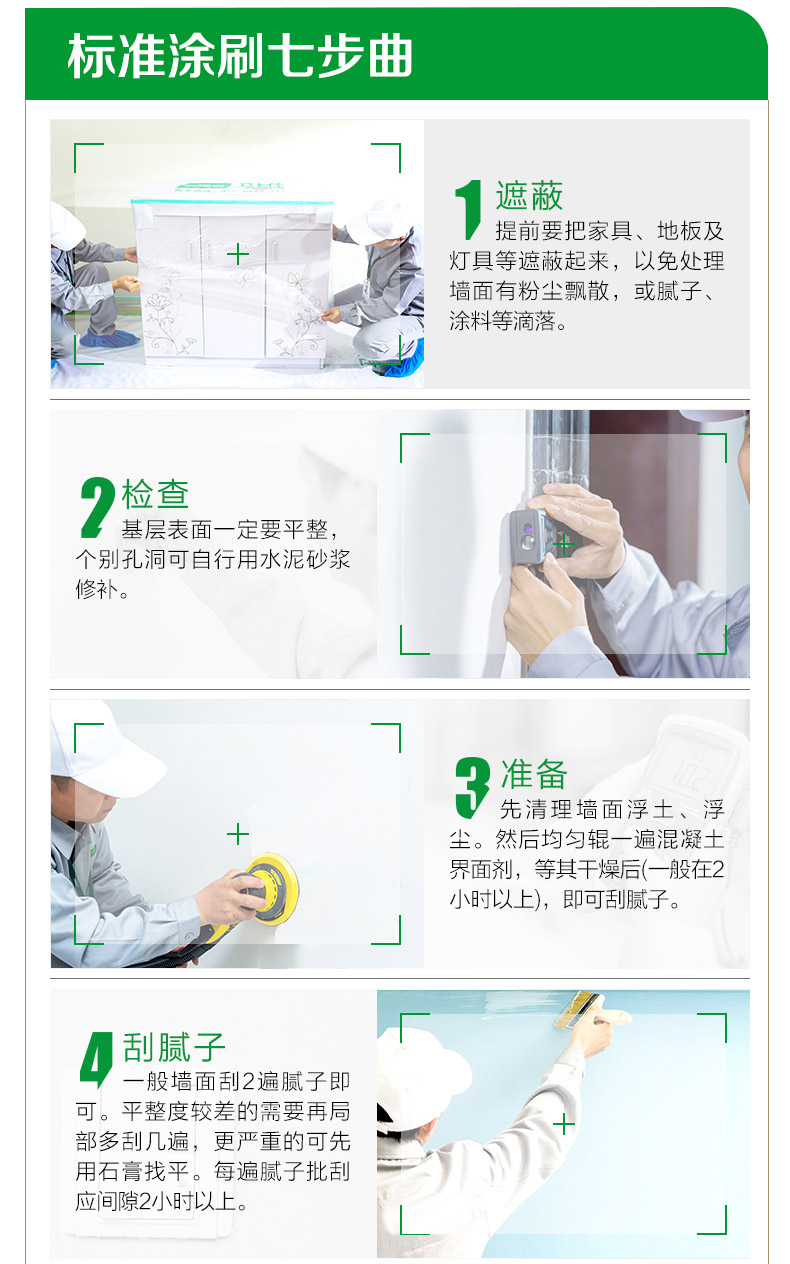 标准涂刷七步曲

1 遮蔽
提前要把家具、地板及灯具等遮蔽起来，以免处理墙面有粉尘飘散，或腻子、涂料等滴落。

2 检查
基层表面一定要平整，个别孔洞可自行用水泥砂浆修补。

3 准备
先清理墙面浮土、浮尘。然后均匀辊一遍混凝土界面剂，等其干燥后(一般在2小时以上)，即可刮腻子。

4 刮腻子
一般墙面刮2遍腻子即可。平整度较差的需要再局部多刮几遍，更严重的可先用石膏找平。每遍腻子批刮应间隙2小时以上。