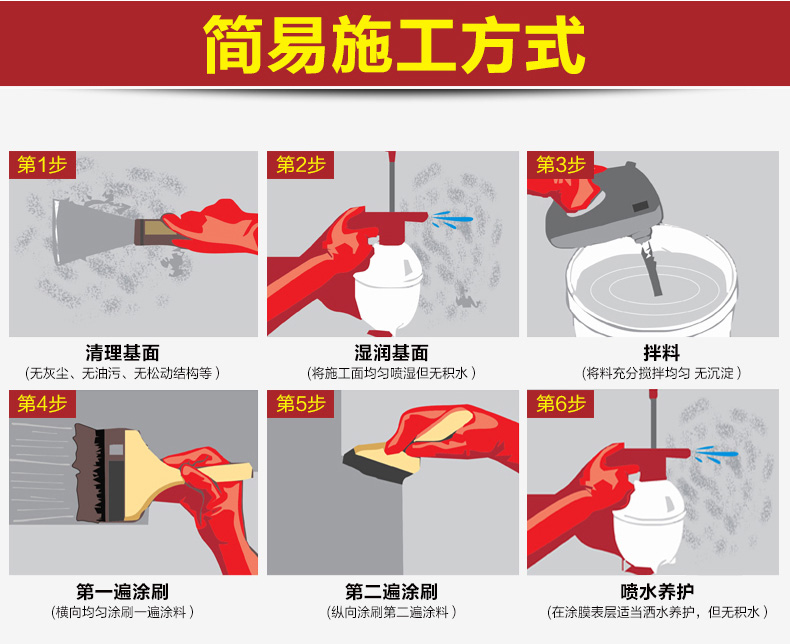 简易施工方式

第1步

清理基面
（无灰尘、无油污、无松动结构等）

第2步

湿润基面
（将施工面均匀喷湿但无积水）

第3步

拌料
（将料充分搅拌均匀 无沉淀）

第4步

第一遍涂刷
（横向均匀涂刷一遍涂料）

第5步

第二遍涂刷
（纵向涂刷第二遍涂料）

第6步

喷水养护
（在涂膜表层适当洒水养护，但无积水）