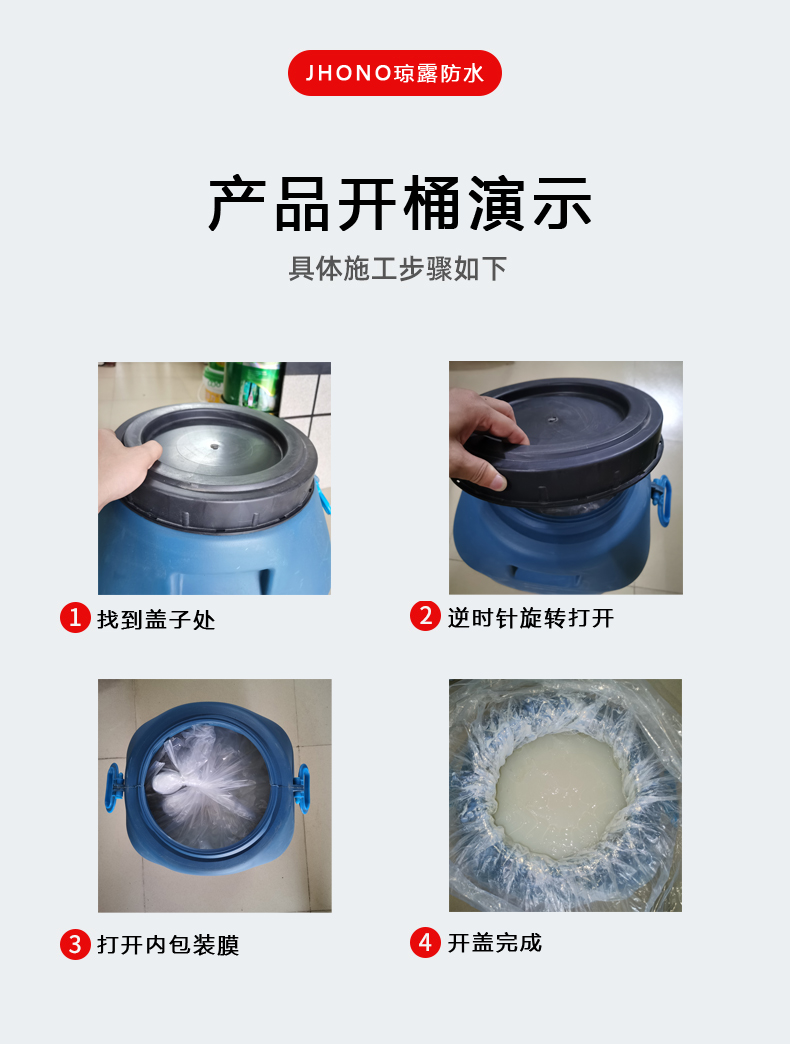 JHONO琼露防水

产品开桶演示

具体施工步骤如下

1 找到盖子处

2 逆时针旋转打开

3 打开内包装膜

4 开盖完成